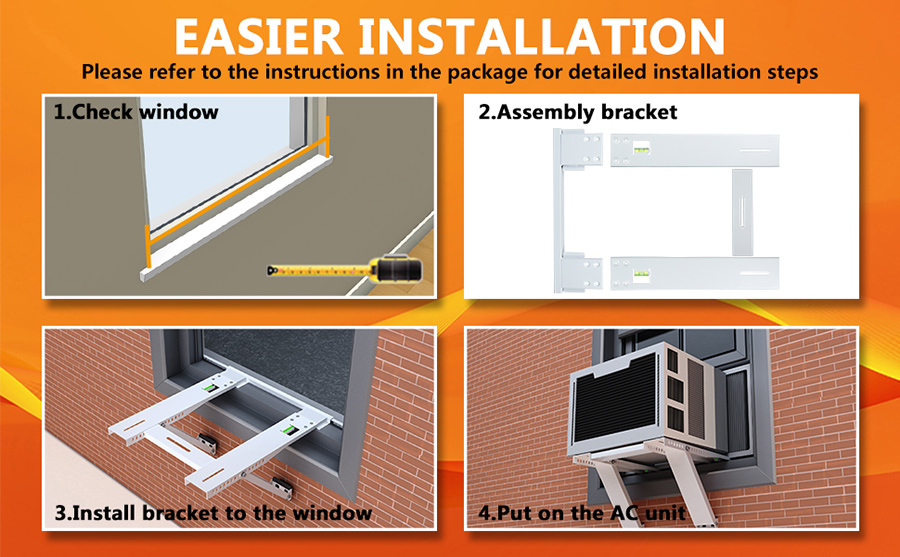 EASIER INSTALLATION
Please refer to the instructions in the package for detailed installation steps

1.Check window

2.Assembly bracket

3.Install bracket to the window

4.Put on the AC unit